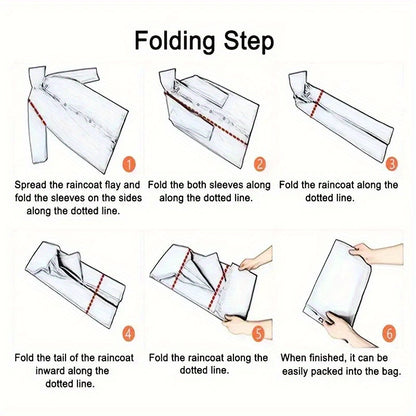 Folding Step

1

Spread the raincoat flay and fold the sleeves on the sides along the dotted line.

2

Fold the both sleeves along along the dotted line.

3

Fold the raincoat along the dotted line.

4

Fold the tail of the raincoat inward along the dotted line.

5

Fold the raincoat along the dotted line.

6

When finished, it can be easily packed into the bag.